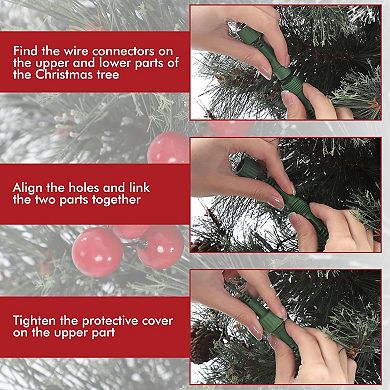 Find the wire connectors on the upper and lower parts of the Christmas tree

Align the holes and link the two parts together

Tighten the protective cover on the upper part