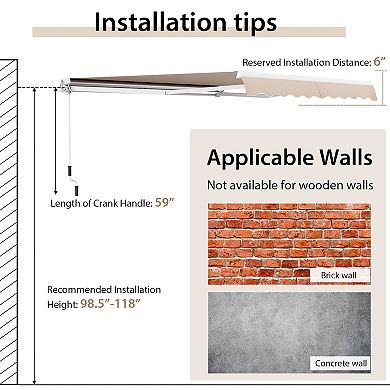 Installation tips

Reserved Installation Distance: 6"

Length of Crank Handle: 59"

Recommended Installation Height: 98.5"-118"

Applicable Walls

Not available for wooden walls

Brick wall

Concrete wall