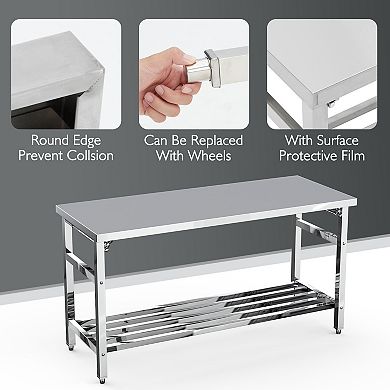 Round Edge
Prevent Collsion

Can Be Replaced
With Wheels

With Surface
Protective Film