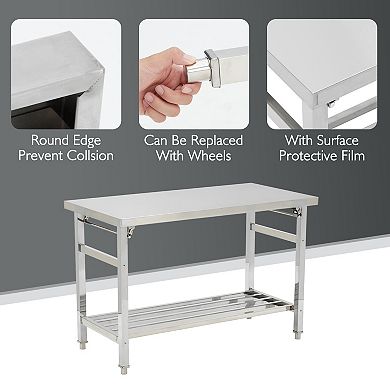 Round Edge
Prevent Collsion

Can Be Replaced
With Wheels

With Surface
Protective Film