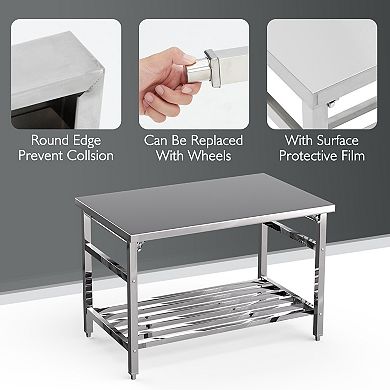 Round Edge
Prevent Collsion

Can Be Replaced
With Wheels

With Surface
Protective Film