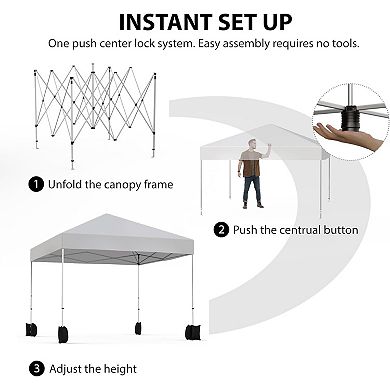 INSTANT SET UP

One push center lock system. Easy assembly requires no tools.

1 Unfold the canopy frame

2 Push the centrual button

3 Adjust the height