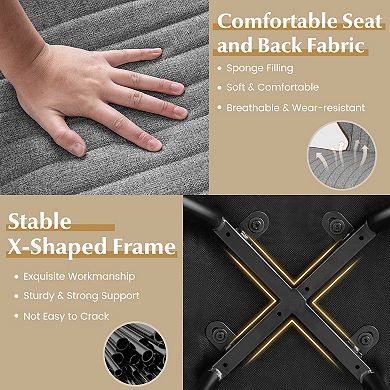 Comfortable Seat and Back Fabric

• Sponge Filling
• Soft & Comfortable
• Breathable & Wear-resistant

Stable X-Shaped Frame

• Exquisite Workmanship
• Sturdy & Strong Support
• Not Easy to Crack