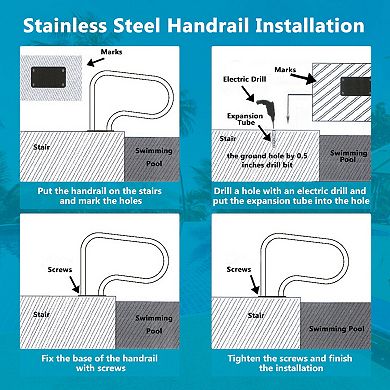 Stainless Steel Handrail Installation

Marks

Stair

Swimming Pool

Put the handrail on the stairs and mark the holes

Marks

Electric Drill

Expansion Tube

Stair

the ground hole by 0.5 inches drill bit

Swimming Pool

Drill a hole with an electric drill and put the expansion tube into the hole

Screws

Stair

Swimming Pool

Fix the base of the handrail with screws

Screws

Stair

Swimming Pool

Tighten the screws and finish the installation