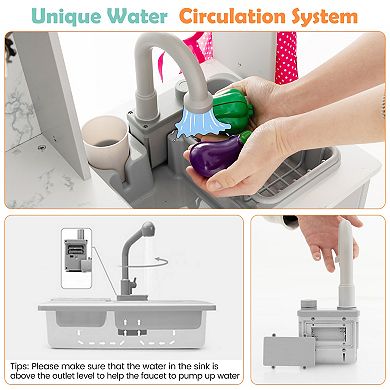 Unique Water Circulation System

Tips: Please make sure that the water in the sink is above the outlet level to help the faucet to pump up water