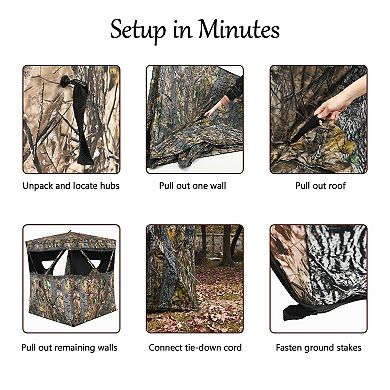 Setup in Minutes

Unpack and locate hubs

Pull out one wall

Pull out roof

Pull out remaining walls

Connect tie-down cord

Fasten ground stakes