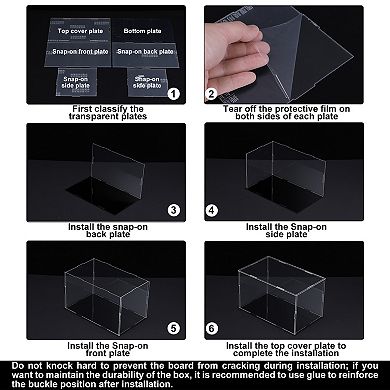 Top cover plate
Bottom plate
Snap-on front plate
Snap-on back plate
Snap-on side plate
Snap-on side plate
1
First classify the transparent plates

2
Tear off the protective film on both sides of each plate

3
Install the snap-on back plate

4
Install the Snap-on side plate

5
Install the Snap-on front plate

6
Install the top cover plate to complete the installation

Do not knock hard to prevent the board from cracking during installation; if you want to maintain the durability of the box, it is recommended to use glue to reinforce the buckle position after installation.