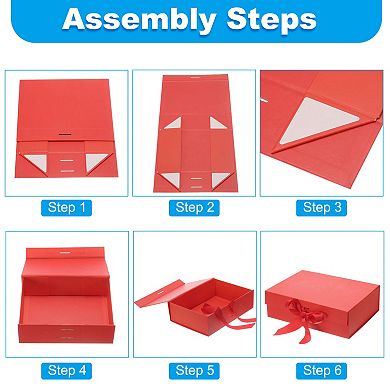 Assembly Steps

Step 1

Step 2

Step 3

Step 4

Step 5

Step 6