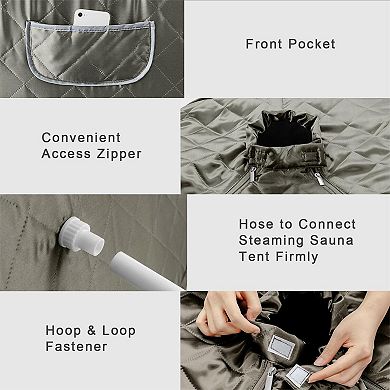 Front Pocket

Convenient
Access Zipper

Hose to Connect
Steaming Sauna
Tent Firmly

Hoop & Loop
Fastener