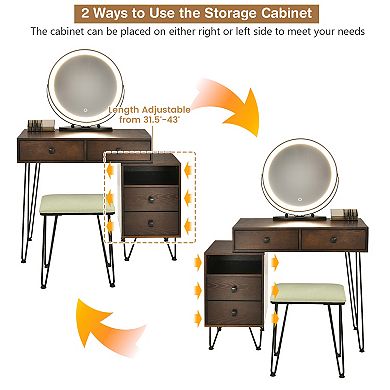 2 Ways to Use the Storage Cabinet

The cabinet can be placed on either right or left side to meet your needs

Length Adjustable from 31.5"-43"