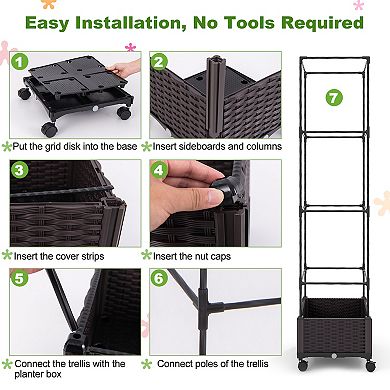 Easy Installation, No Tools Required

1

Put the grid disk into the base

2

Insert sideboards and columns

3

Insert the cover strips

4

Insert the nut caps

5

Connect the trellis with the planter box

6

Connect poles of the trellis

7