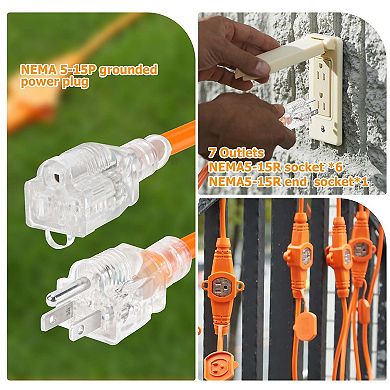 NEMA 5-15P grounded power plug

7 Outlets
NEMA5-15R socket *6
NEMA5-15R end socket*1