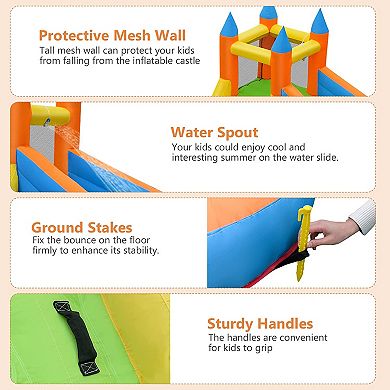 Protective Mesh Wall
Tall mesh wall can protect your kids from falling from the inflatable castle

Water Spout
Your kids could enjoy cool and interesting summer on the water slide.

Ground Stakes
Fix the bounce on the floor firmly to enhance its stability.

Sturdy Handles
The handles are convenient for kids to grip