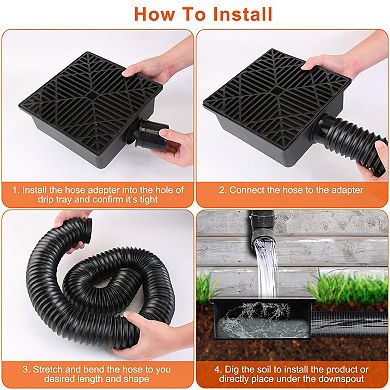 How To Install

1. Install the hose adapter into the hole of drip tray and confirm it's tight

2. Connect the hose to the adapter

3. Stretch and bend the hose to you desired length and shape

4. Dig the soil to install the product or directly place under the downspout