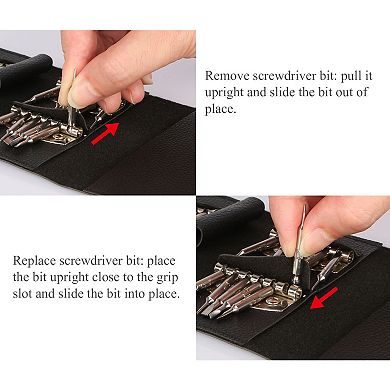 Remove screwdriver bit: pull it upright and slide the bit out of place.

Replace screwdriver bit: place the bit upright close to the grip slot and slide the bit into place.