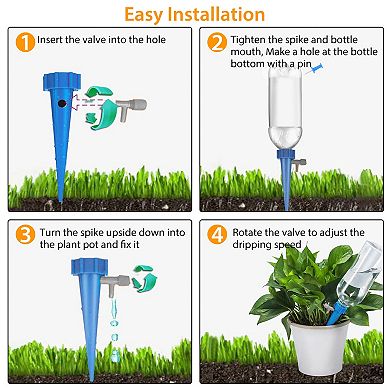 Easy Installation

1 Insert the valve into the hole

2 Tighten the spike and bottle mouth, Make a hole at the bottle bottom with a pin

3 Turn the spike upside down into the plant pot and fix it

4 Rotate the valve to adjust the dripping speed