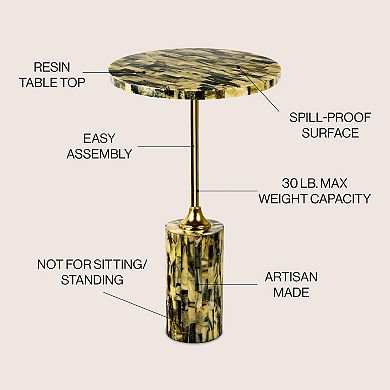 RESIN TABLE TOP

SPILL-PROOF SURFACE

EASY ASSEMBLY

30 LB. MAX WEIGHT CAPACITY

NOT FOR SITTING/ STANDING

ARTISAN MADE