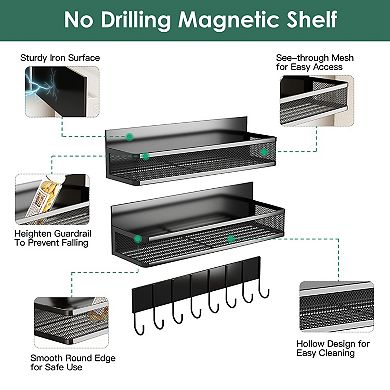 No Drilling Magnetic Shelf

Sturdy Iron Surface

See-through Mesh for Easy Access

Heighten Guardrail To Prevent Falling

Smooth Round Edge for Safe Use

Hollow Design for Easy Cleaning