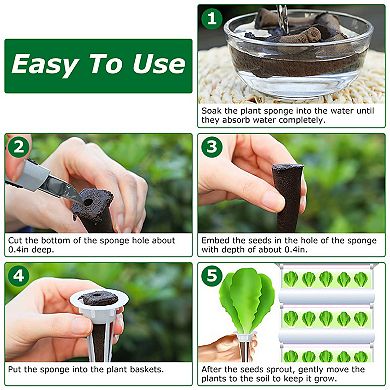 Easy To Use

1

Soak the plant sponge into the water until they absorb water completely.

2

Cut the bottom of the sponge hole about 0.4in deep.

3

Embed the seeds in the hole of the sponge with depth of about 0.4in.

4

Put the sponge into the plant baskets.

5

After the seeds sprout, gently move the plants to the soil to keep it grow.