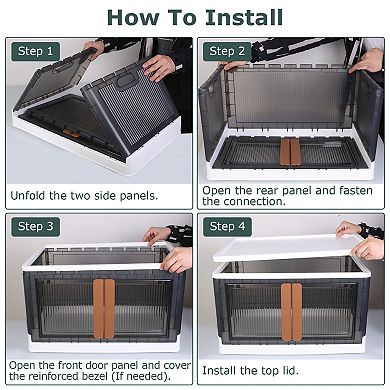 How To Install

Step 1

Unfold the two side panels.

Step 2

Open the rear panel and fasten the connection.

Step 3

Open the front door panel and cover the reinforced bezel (If needed).

Step 4

Install the top lid.