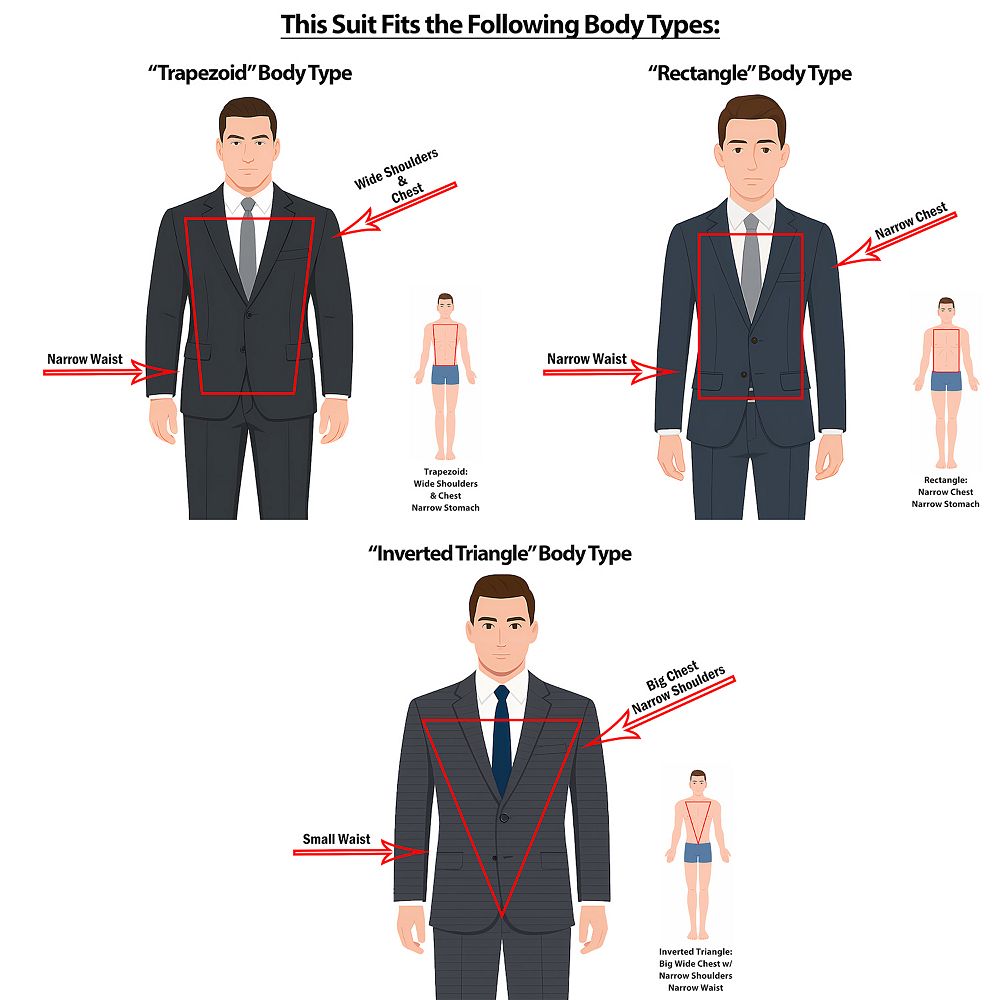 This Suit Fits the Following Body Types:

"Trapezoid" Body Type

Wide Shoulders & Chest

Narrow Waist

Trapezoid: Wide Shoulders & Chest Narrow Stomach

"Rectangle" Body Type

Narrow Chest

Narrow Waist

Rectangle: Narrow Chest Narrow Stomach

"Inverted Triangle" Body Type

Big Chest Narrow Shoulders

Small Waist

Inverted Triangle: Big Wide Chest w/ Narrow Shoulders Narrow Waist