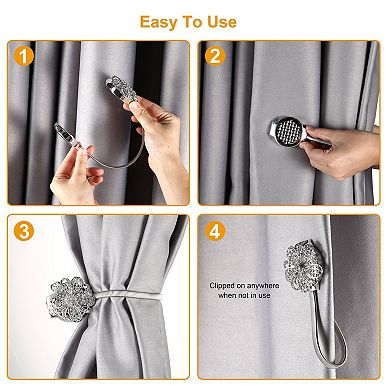 Easy To Use

1

2

3

4

Clipped on anywhere when not in use