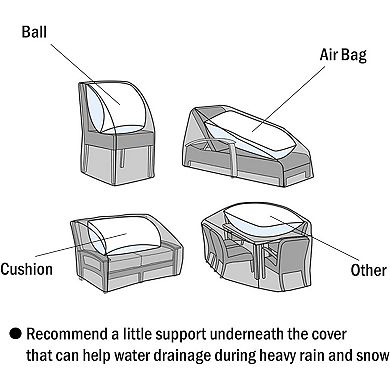 Ball

Air Bag

Cushion

Other

● Recommend a little support underneath the cover that can help water drainage during heavy rain and snow