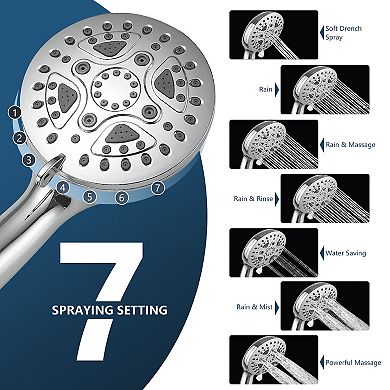 1
2
3
4
5
6
7

7
SPRAYING SETTING

Soft Drench Spray

Rain

Rain & Massage

Rain & Rinse

Water Saving

Rain & Mist

Powerful Massage