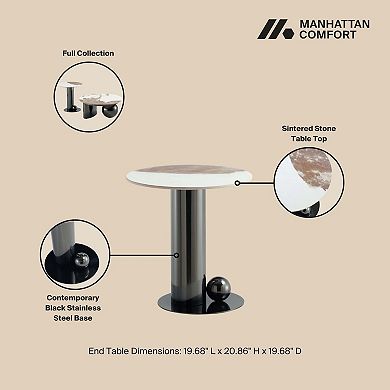 MANHATTAN COMFORT

Full Collection

Sintered Stone Table Top

Contemporary Black Stainless Steel Base

End Table Dimensions: 19.68" L x 20.86" H x 19.68" D