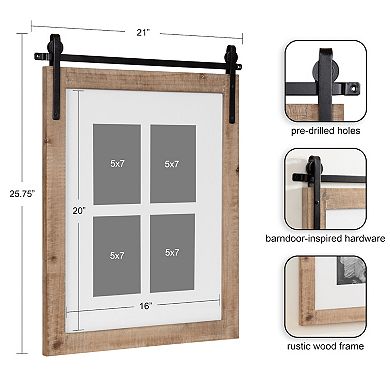 21"

25.75"

20"

5x7

5x7

5x7

5x7

16"

pre-drilled holes

barndoor-inspired hardware

rustic wood frame