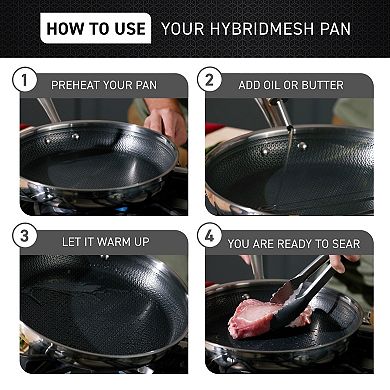 HOW TO USE YOUR HYBRIDMESH PAN

1 PREHEAT YOUR PAN

2 ADD OIL OR BUTTER

3 LET IT WARM UP

4 YOU ARE READY TO SEAR