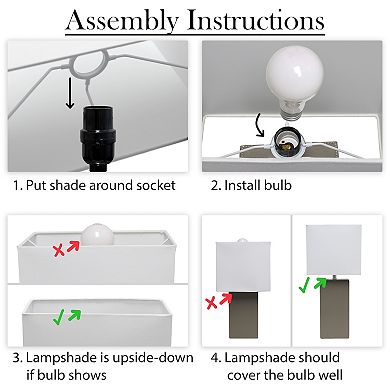 Assembly Instructions

1. Put shade around socket

2. Install bulb

3. Lampshade is upside-down if bulb shows

4. Lampshade should cover the bulb well