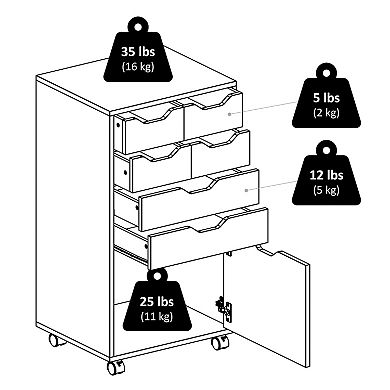 35 lbs
(16 kg)

5 lbs
(2 kg)

12 lbs
(5 kg)

25 lbs
(11 kg)