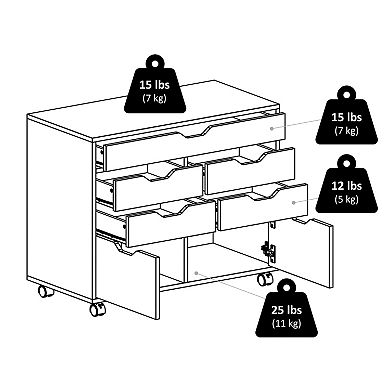 15 lbs
(7 kg)

15 lbs
(7 kg)

12 lbs
(5 kg)

25 lbs
(11 kg)