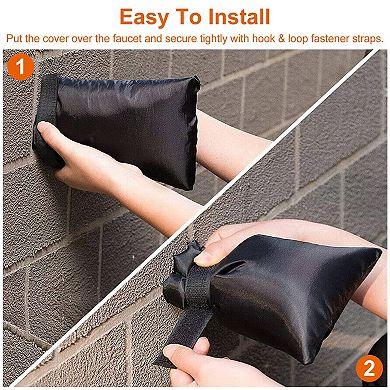 Easy To Install

Put the cover over the faucet and secure tightly with hook & loop fastener straps.

1

2