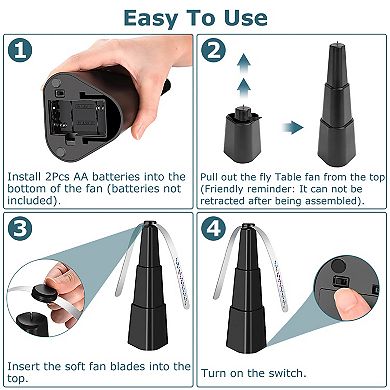 Easy To Use

1

Install 2Pcs AA batteries into the bottom of the fan (batteries not included).

2

Pull out the fly Table fan from the top (Friendly reminder: It can not be retracted after being assembled).

3

Insert the soft fan blades into the top.

4

Turn on the switch.