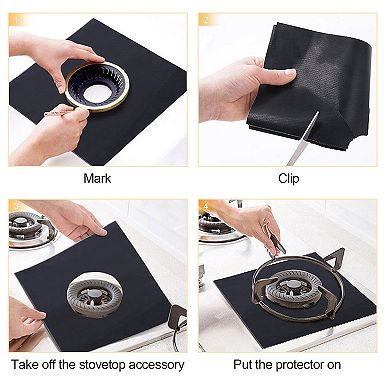 1

Mark

2

Clip

3

Take off the stovetop accessory

4

Put the protector on