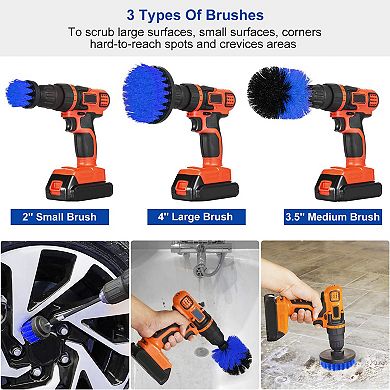 3 Types Of Brushes

To scrub large surfaces, small surfaces, corners hard-to-reach spots and crevices areas

2" Small Brush

4" Large Brush

3.5" Medium Brush