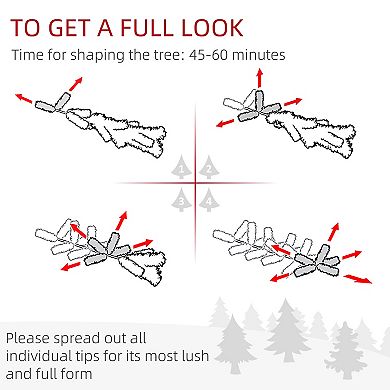 TO GET A FULL LOOK
Time for shaping the tree: 45-60 minutes

1
2
3
4

Please spread out all individual tips for its most lush and full form