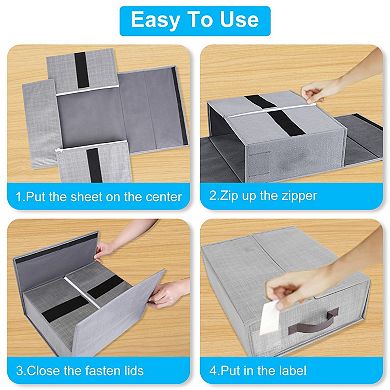 Easy To Use

1.Put the sheet on the center

2.Zip up the zipper

3.Close the fasten lids

4.Put in the label