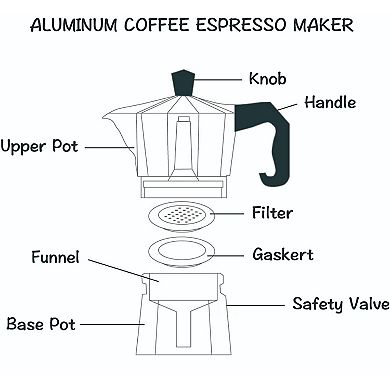 ALUMINUM COFFEE ESPRESSO MAKER

Knob

Handle

Upper Pot

Filter

Gaskert

Funnel

Safety Valve

Base Pot