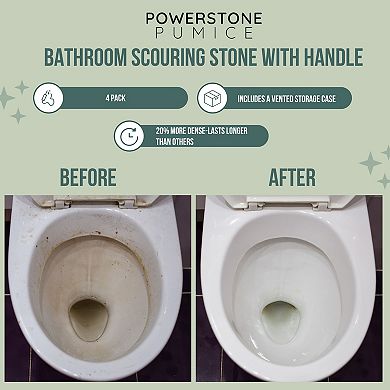 POWERSTONE
PUMICE
BATHROOM SCOURING STONE WITH HANDLE

4 PACK

INCLUDES A VENTED STORAGE CASE

20% MORE DENSE-LASTS LONGER THAN OTHERS

BEFORE

AFTER