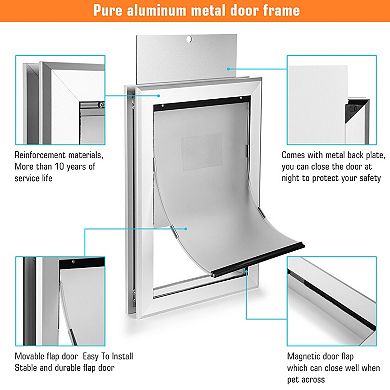 Pure aluminum metal door frame

Reinforcement materials, More than 10 years of service life

Comes with metal back plate, you can close the door at night to protect your safety

Movable flap door Easy To Install Stable and durable flap door

Magnetic door flap which can close well when pet across