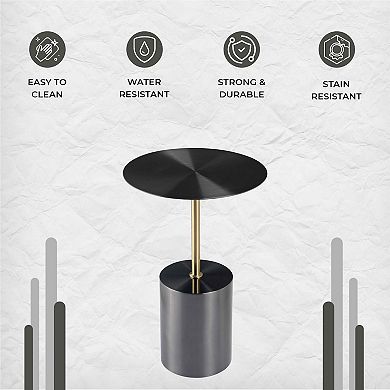 EASY TO CLEAN

WATER RESISTANT

STRONG & DURABLE

STAIN RESISTANT