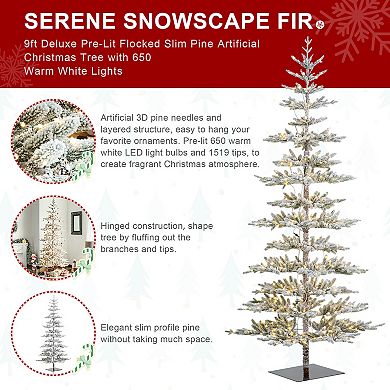 SERENE SNOWSCAPE FIR®

9ft Deluxe Pre-Lit Flocked Slim Pine Artificial Christmas Tree with 650 Warm White Lights

Artificial 3D pine needles and layered structure, easy to hang your favorite ornaments. Pre-lit 650 warm white LED light bulbs and 1519 tips, to create fragrant Christmas atmosphere.

Hinged construction, shape tree by fluffing out the branches and tips.

Elegant slim profile pine without taking much space.