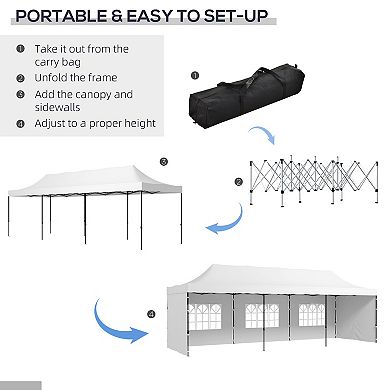 PORTABLE & EASY TO SET-UP

❶ Take it out from the carry bag
❷ Unfold the frame
❸ Add the canopy and sidewalls
❹ Adjust to a proper height

❶

❷

❸

❹