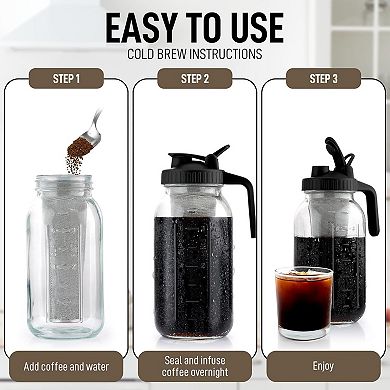 EASY TO USE
COLD BREW INSTRUCTIONS

STEP 1

Add coffee and water

STEP 2

Seal and infuse coffee overnight

STEP 3

Enjoy