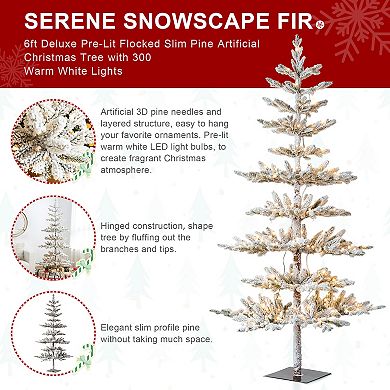 SERENE SNOWSCAPE FIR®

6ft Deluxe Pre-Lit Flocked Slim Pine Artificial Christmas Tree with 300 Warm White Lights

Artificial 3D pine needles and layered structure, easy to hang your favorite ornaments. Pre-lit warm white LED light bulbs, to create fragrant Christmas atmosphere.

Hinged construction, shape tree by fluffing out the branches and tips.

Elegant slim profile pine without taking much space.