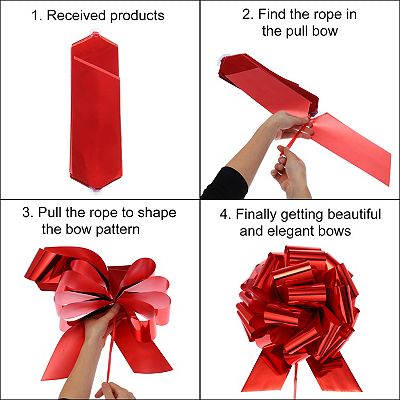 1. Received products

2. Find the rope in the pull bow

3. Pull the rope to shape the bow pattern

4. Finally getting beautiful and elegant bows