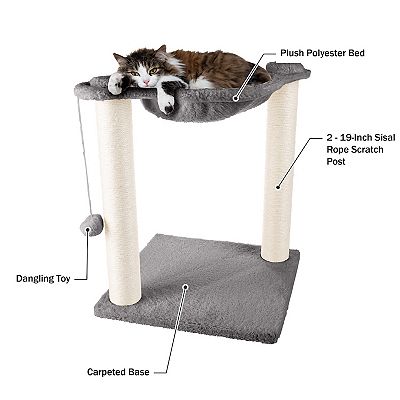 Plush Polyester Bed

2 - 19-Inch Sisal Rope Scratch Post

Dangling Toy

Carpeted Base